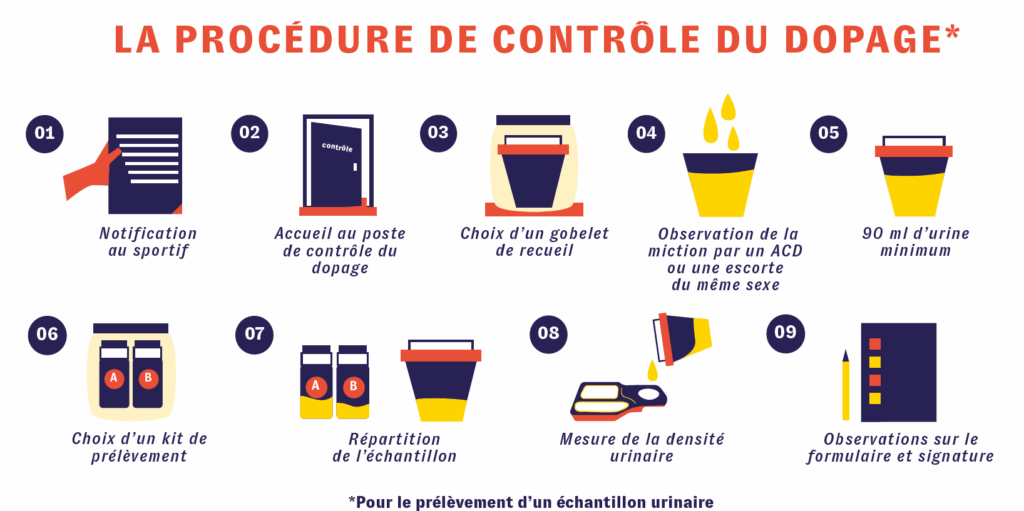 LA PROCÉDURE DE CONTRÔLE DU DOPAGE*

01
Notification au sportif

02
contrôle
Accueil au poste de contrôle du dopage

03
Choix d'un gobelet de recueil

04
Observation de la miction par un ACD ou une escorte du même sexe

05
90 ml d'urine minimum

06
A B
Choix d'un kit de prélèvement

07
A B
Répartition de l'échantillon

08
Mesure de la densité urinaire

09
Observations sur le formulaire et signature

*Pour le prélèvement d'un échantillon urinaire